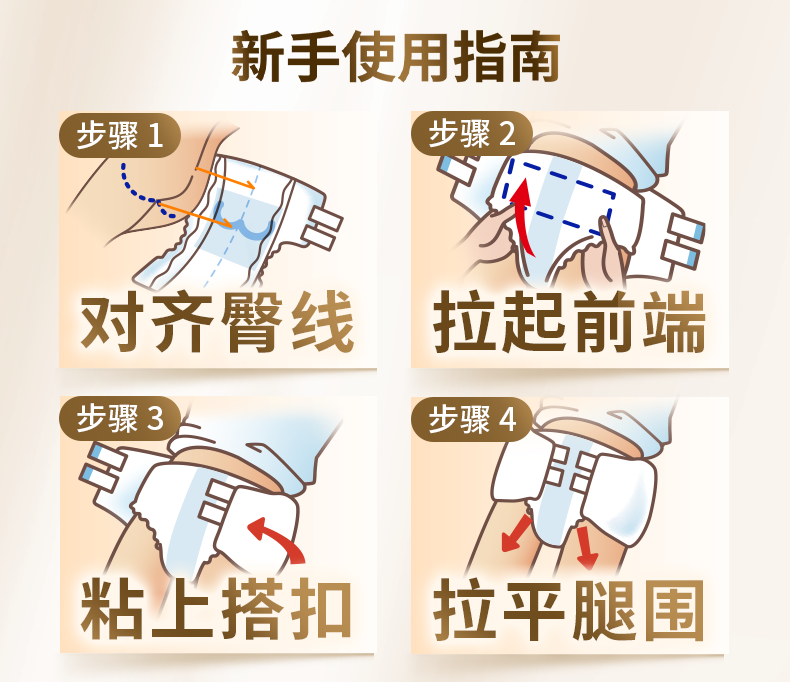 新手使用指南

步骤 1
对齐臀线

步骤 2
拉起前端

步骤 3
粘上搭扣

步骤 4
拉平腿围